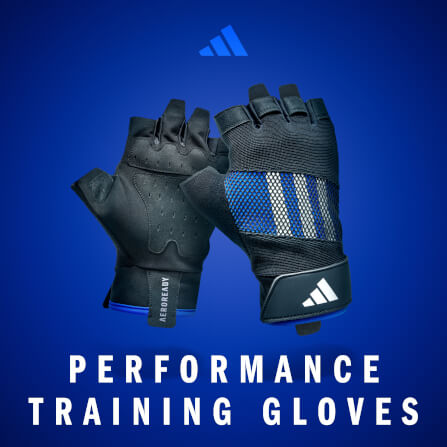 AEROREADY

PERFORMANCE TRAINING GLOVES